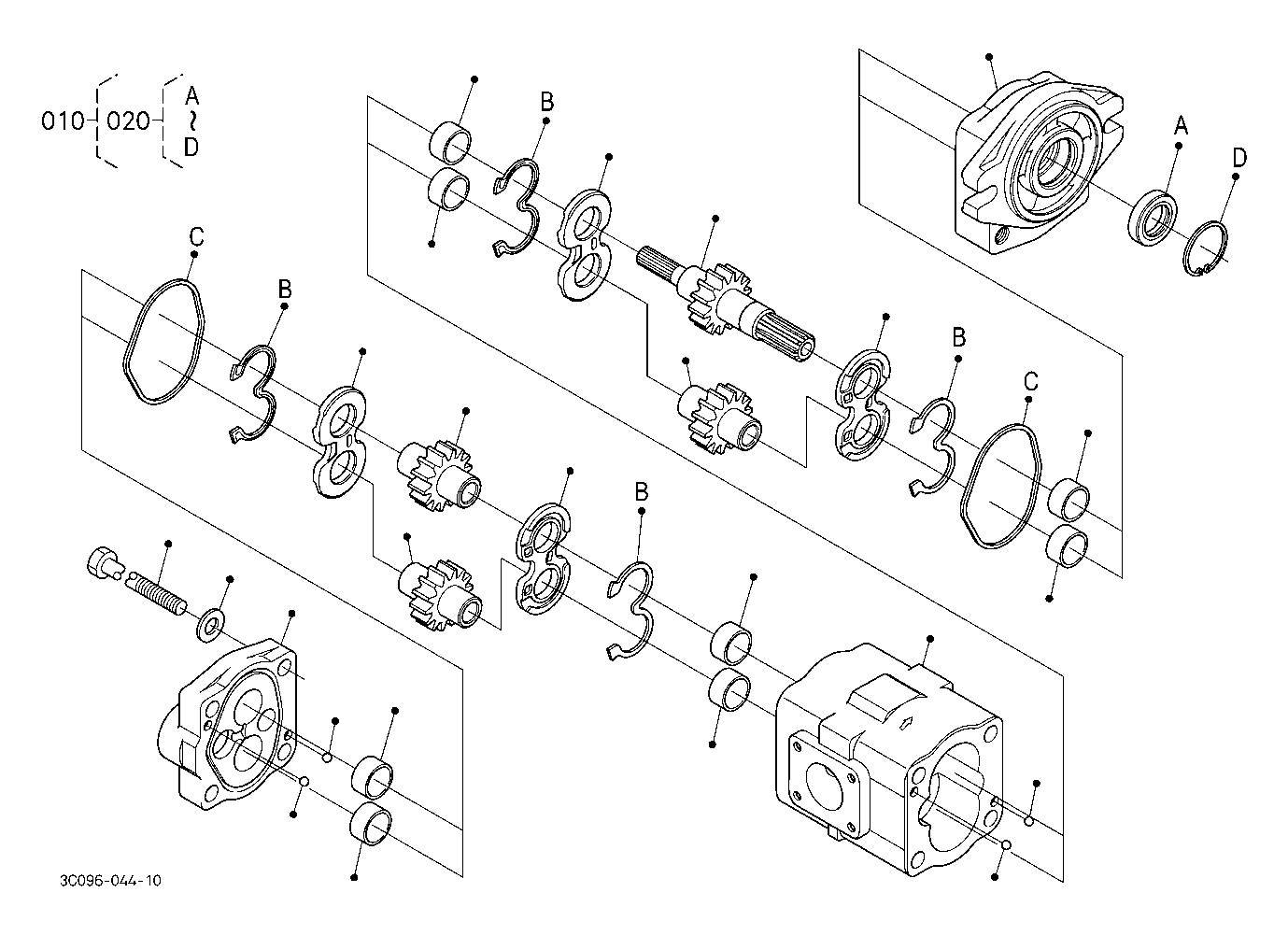 010 020 A ~ D

B

A

D

C

B

B

C

B

3C096-044-10